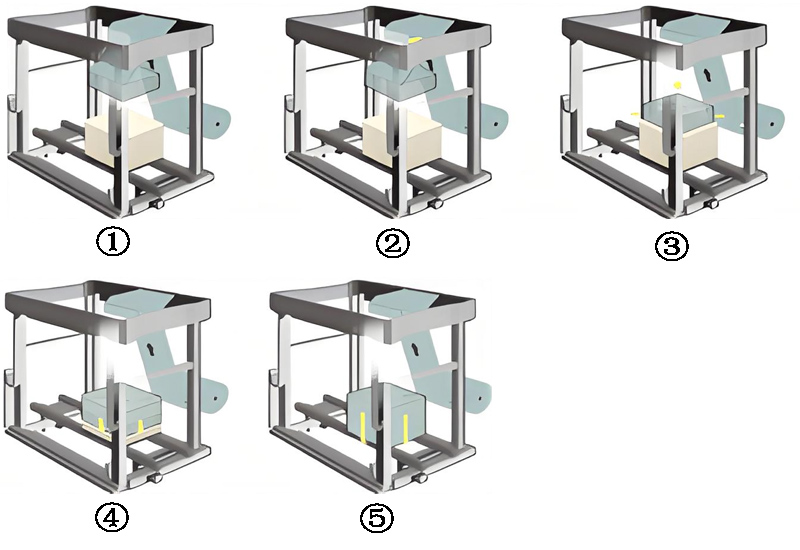 ①

②

③

④

⑤